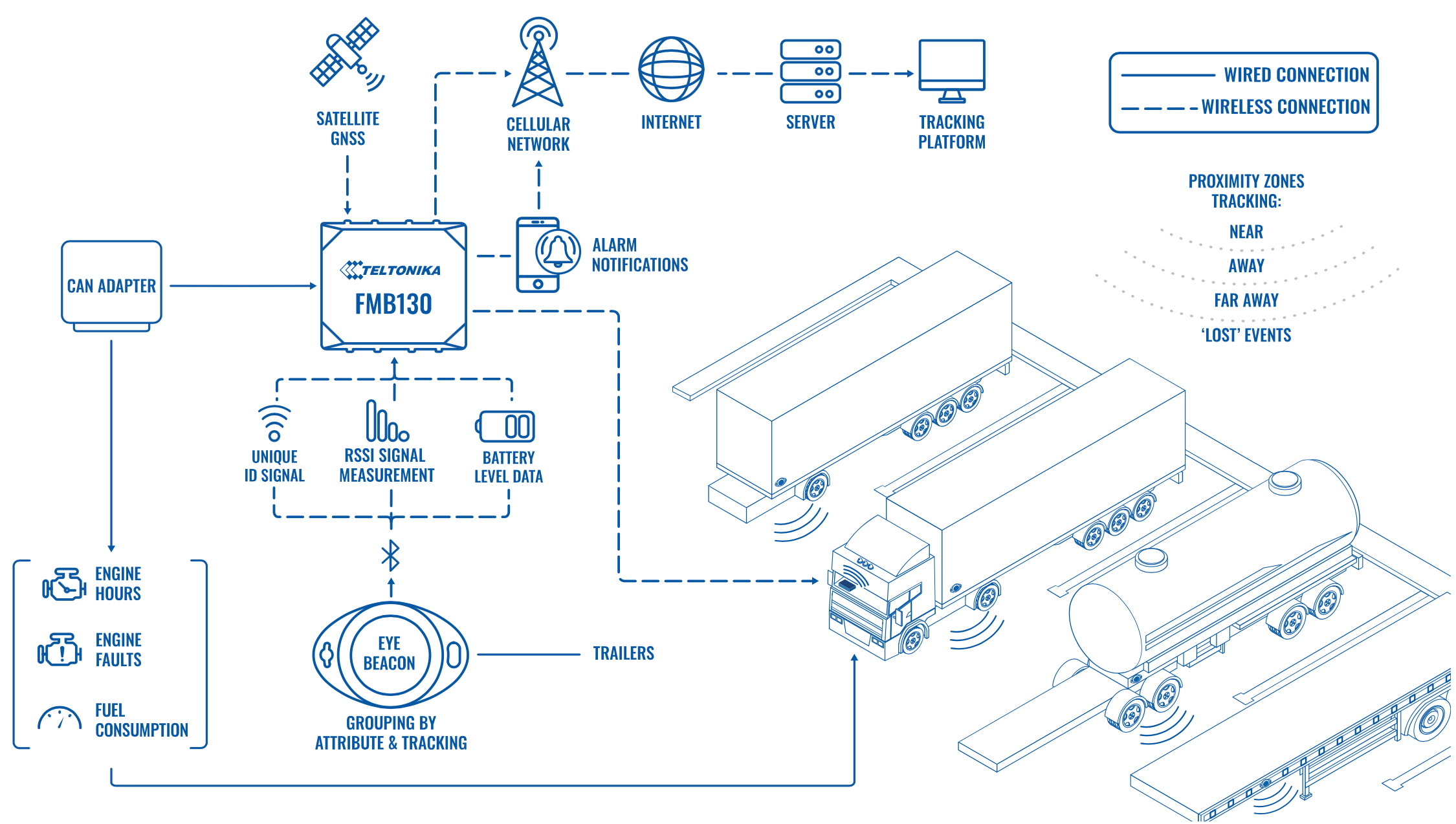 SATELLITE GNSS

CELLULAR NETWORK

INTERNET

SERVER

TRACKING PLATFORM

WIRED CONNECTION

WIRELESS CONNECTION

PROXIMITY ZONES TRACKING:

NEAR

AWAY

FAR AWAY

'LOST' EVENTS

CAN ADAPTER

TELTONIKA

FMB130

ALARM NOTIFICATIONS

UNIQUE ID SIGNAL

RSSI SIGNAL MEASUREMENT

BATTERY LEVEL DATA

ENGINE HOURS

ENGINE FAULTS

FUEL CONSUMPTION

EYE BEACON

TRAILERS

GROUPING BY ATTRIBUTE & TRACKING